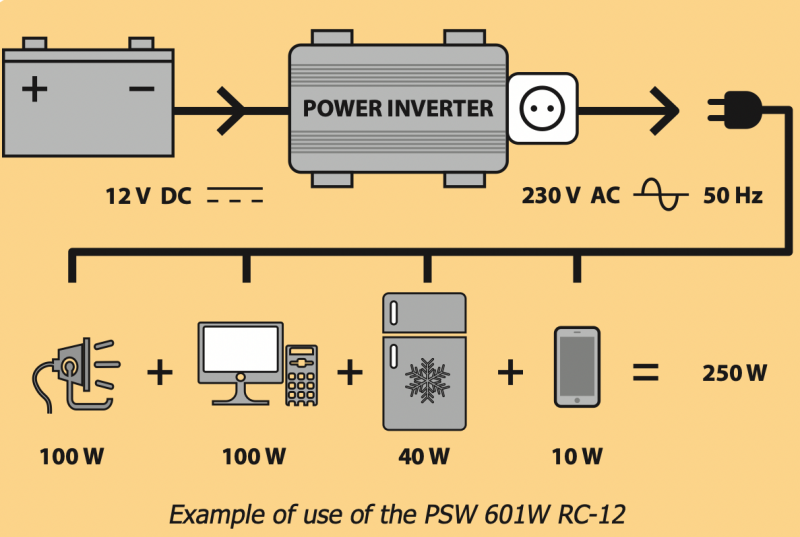 + −

POWER INVERTER

12 V DC

230 V AC 50 Hz

+ + + = 250 W

100 W 100 W 40 W 10 W

Example of use of the PSW 601W RC-12